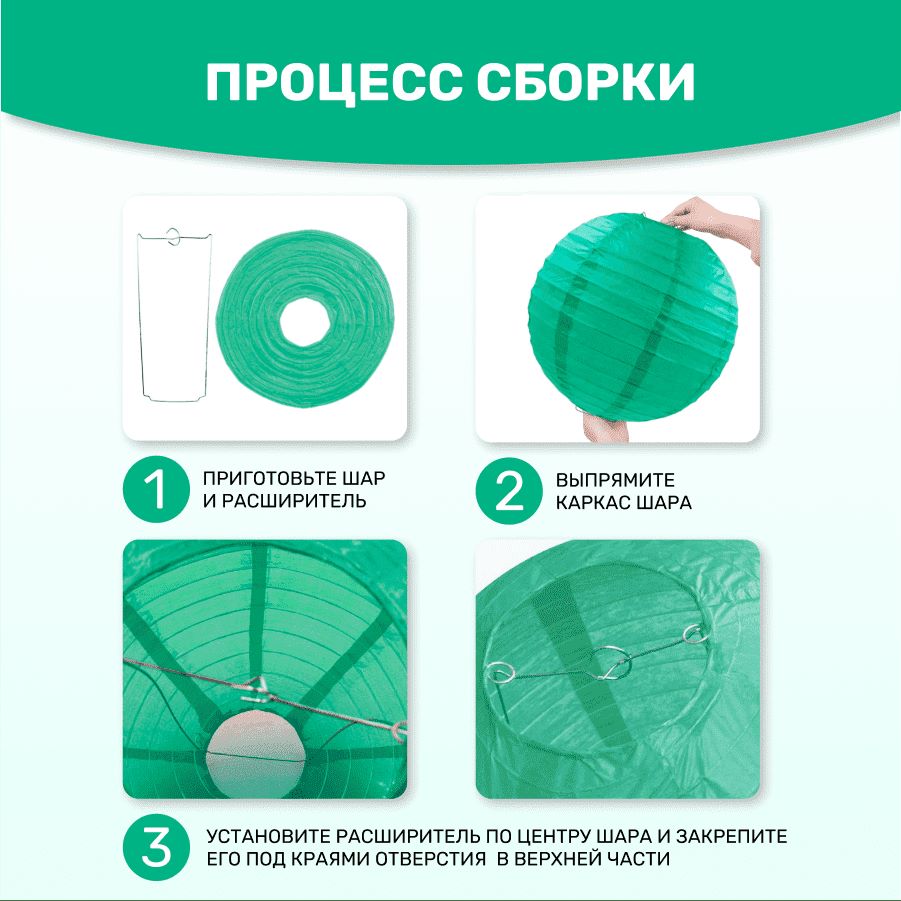 ПРОЦЕСС СБОРКИ

1 ПРИГОТОВЬТЕ ШАР И РАСШИРИТЕЛЬ

2 ВЫПРЯМИТЕ КАРКАС ШАРА

3 УСТАНОВИТЕ РАСШИРИТЕЛЬ ПО ЦЕНТРУ ШАРА И ЗАКРЕПИТЕ ЕГО ПОД КРАЯМИ ОТВЕРСТИЯ В ВЕРХНЕЙ ЧАСТИ