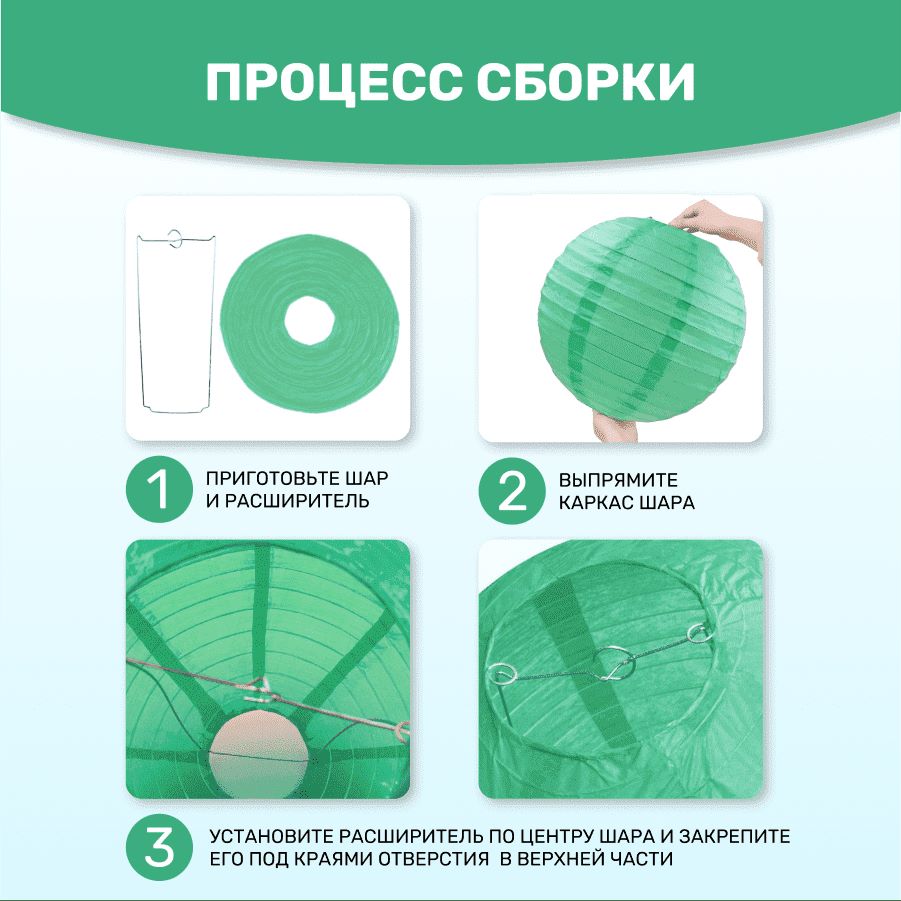 ПРОЦЕСС СБОРКИ

1 ПРИГОТОВЬТЕ ШАР И РАСШИРИТЕЛЬ

2 ВЫПРЯМИТЕ КАРКАС ШАРА

3 УСТАНОВИТЕ РАСШИРИТЕЛЬ ПО ЦЕНТРУ ШАРА И ЗАКРЕПИТЕ ЕГО ПОД КРАЯМИ ОТВЕРСТИЯ В ВЕРХНЕЙ ЧАСТИ